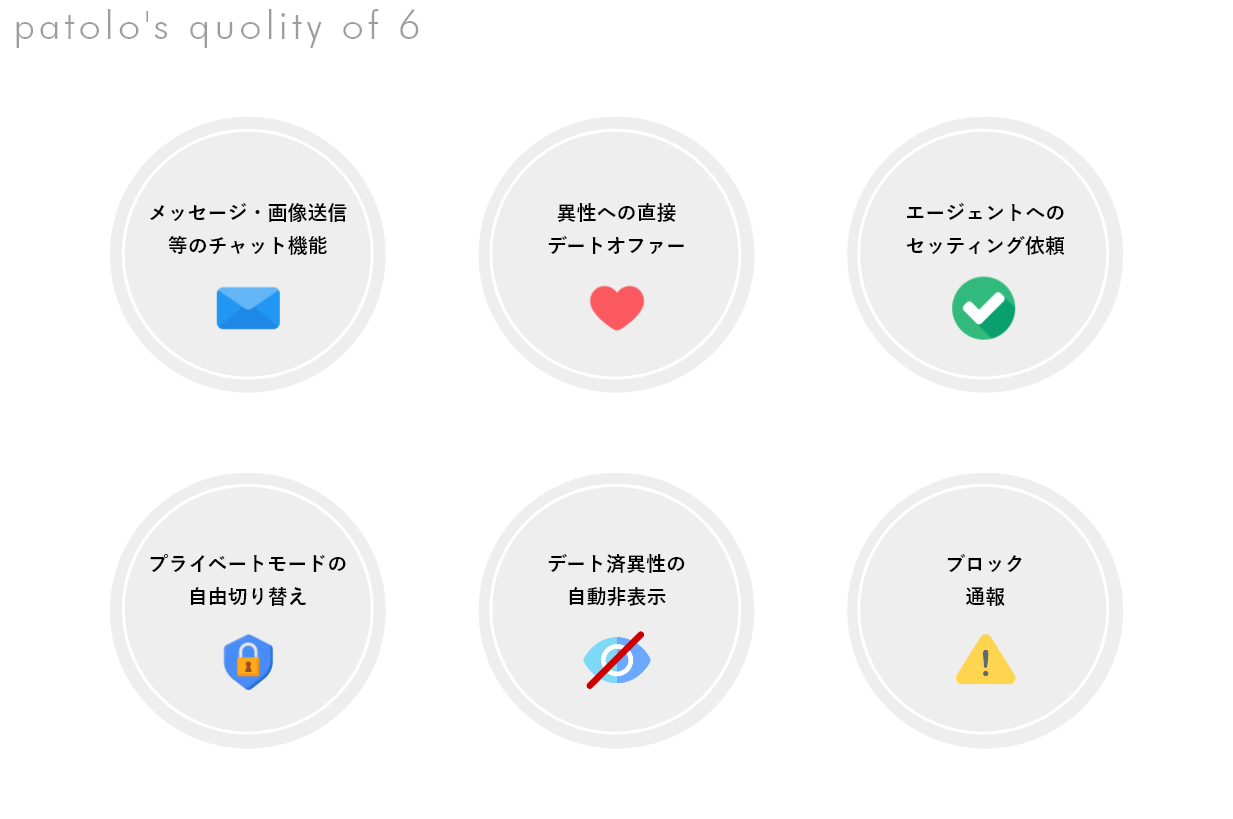 patolo's quolity of 6

メッセージ・画像送信
等のチャット機能

異性への直接
デートオファー

エージェントへの
セッティング依頼

プライベートモードの
自由切り替え

デート済異性の
自動非表示

ブロック
通報